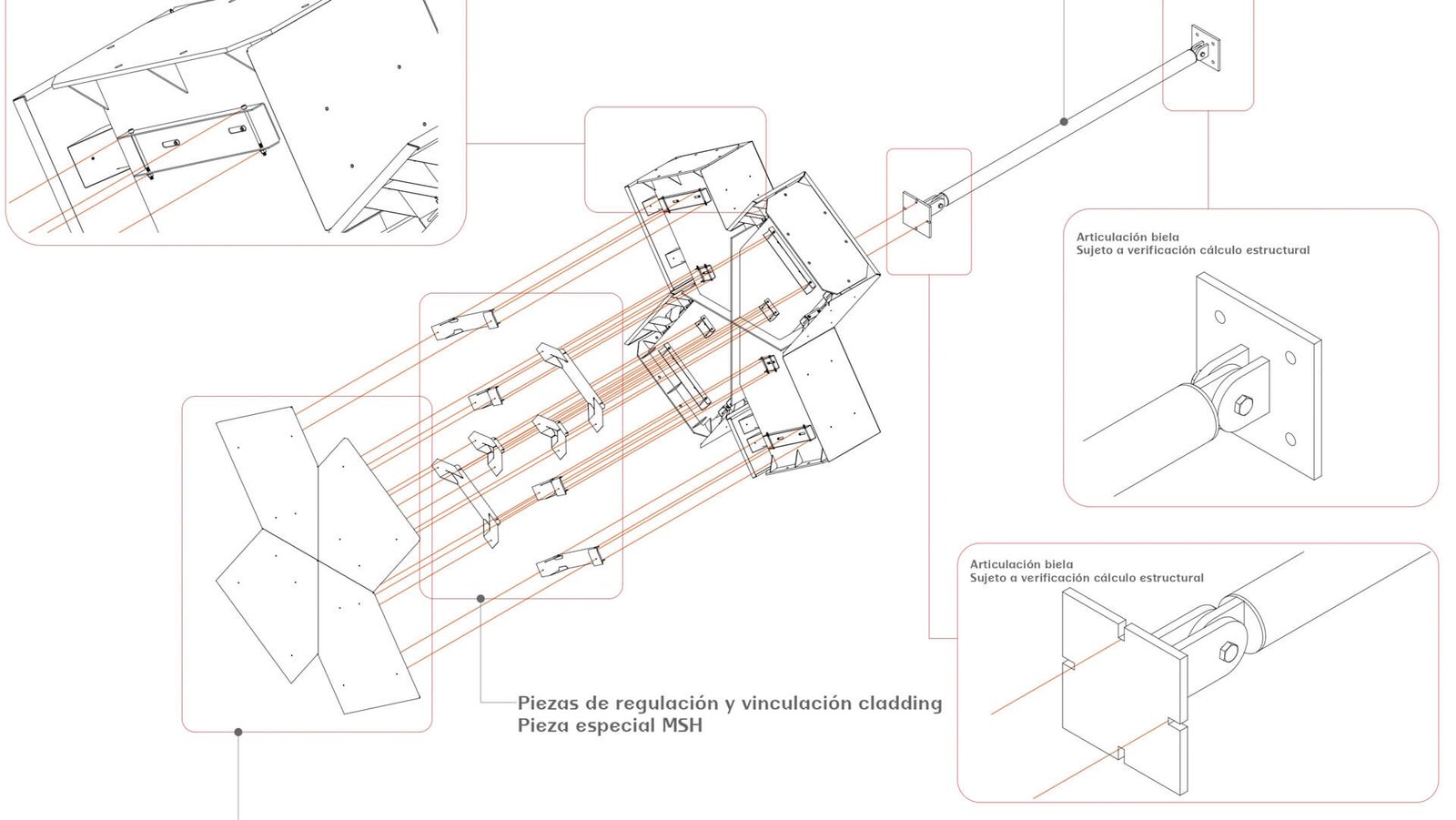 Articulación biela
Sujeto a verificación cálculo estructural

Articulación biela
Sujeto a verificación cálculo estructural

Piezas de regulación y vinculación cladding
Pieza especial MSH